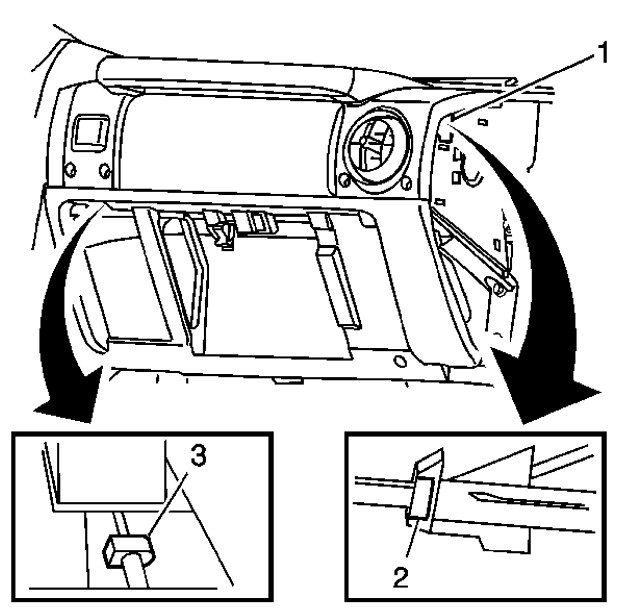 1

3

2