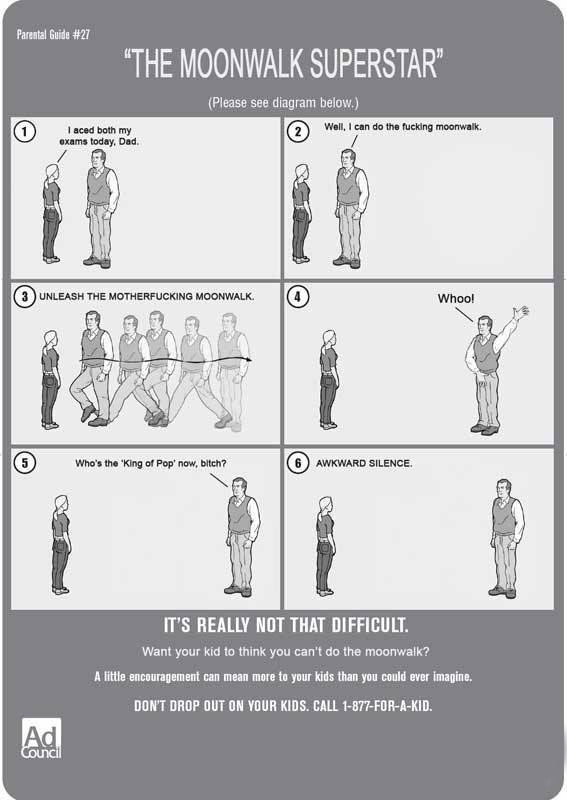 Parental Guide #27

"THE MOONWALK SUPERSTAR"

(Please see diagram below.)

1 I aced both my exams today, Dad.

2 Well, I can do the fucking moonwalk.

3 UNLEASH THE MOTHERFUCKING MOONWALK.

4 Whoo!

5 Who's the 'King of Pop' now, bitch?

6 AWKWARD SILENCE.

IT'S REALLY NOT THAT DIFFICULT.

Want your kid to think you can't do the moonwalk?

A little encouragement can mean more to your kids than you could ever imagine.

DON'T DROP OUT ON YOUR KIDS. CALL 1-877-FOR-A-KID.

Ad Council