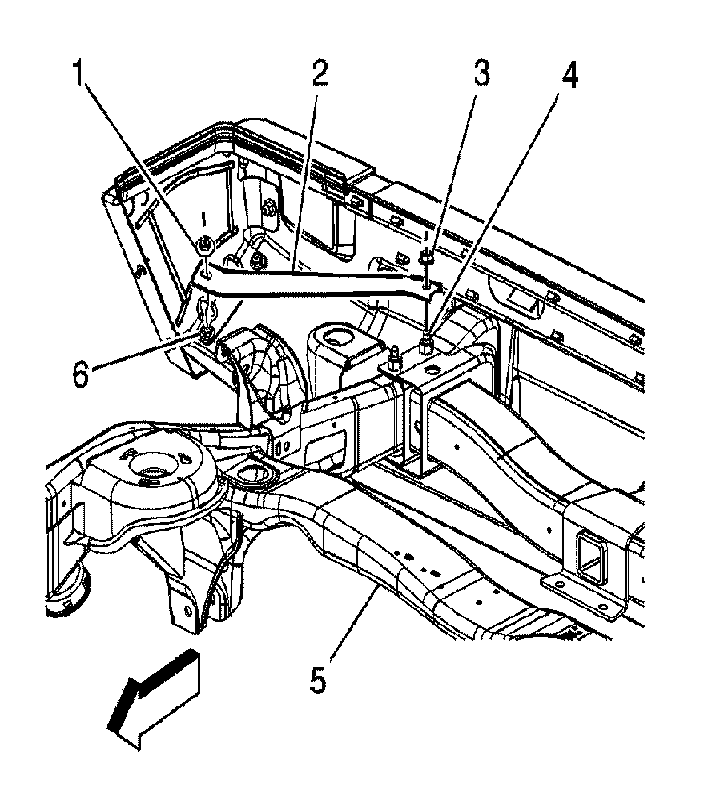 1
2
3
4
6
5